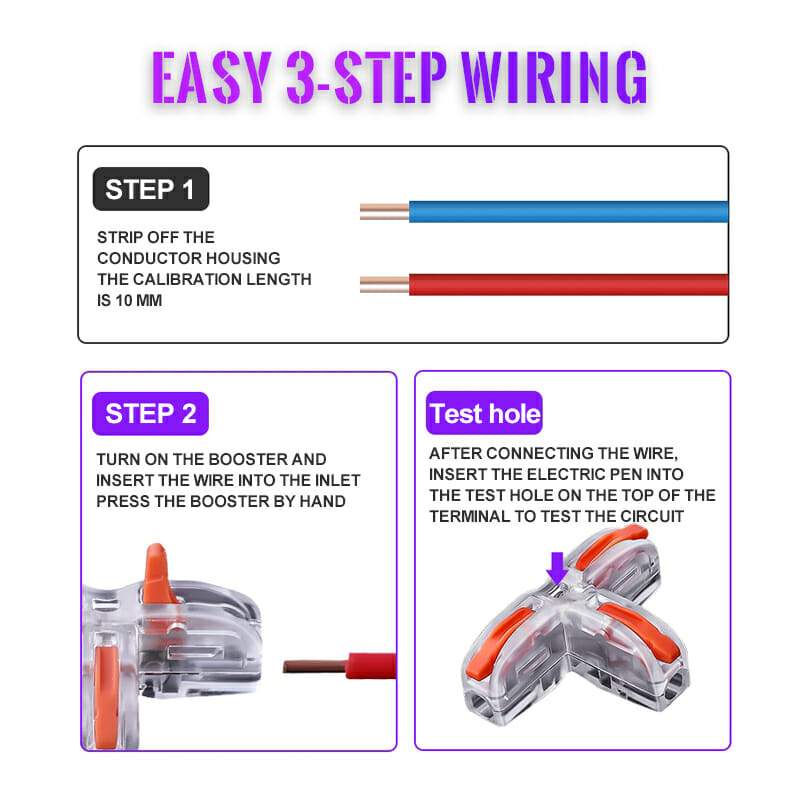 EASY 3-STEP WIRING

STEP 1

STRIP OFF THE CONDUCTOR HOUSING THE CALIBRATION LENGTH IS 10 MM

STEP 2

TURN ON THE BOOSTER AND INSERT THE WIRE INTO THE INLET PRESS THE BOOSTER BY HAND

Test hole

AFTER CONNECTING THE WIRE, INSERT THE ELECTRIC PEN INTO THE TEST HOLE ON THE TOP OF THE TERMINAL TO TEST THE CIRCUIT