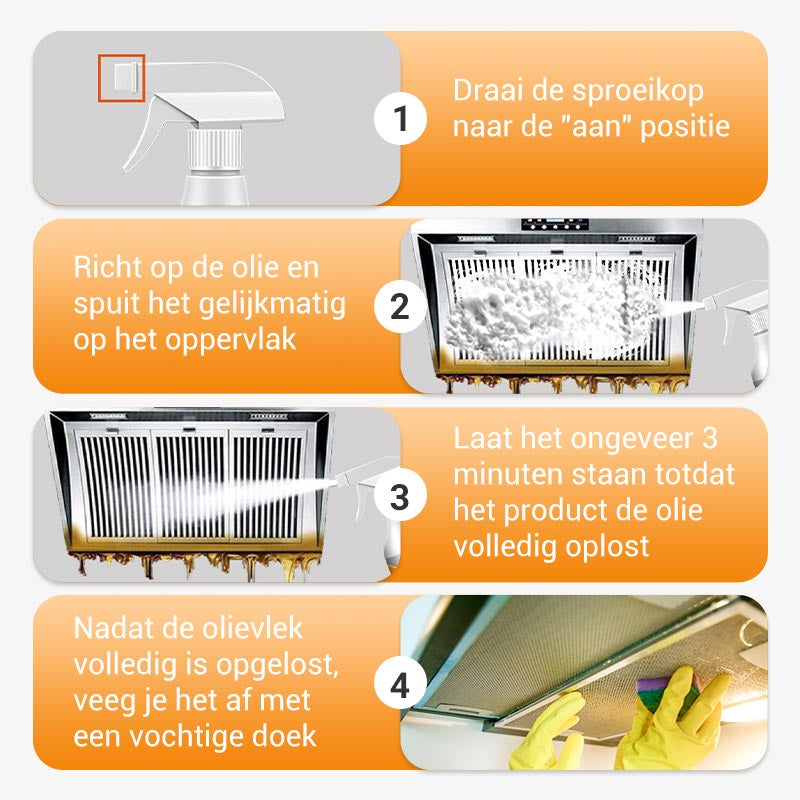 1
Draai de sproeikop naar de "aan" positie

Richt op de olie en spuit het gelijkmatig op het oppervlak
2

3
Laat het ongeveer 3 minuten staan totdat het product de olie volledig oplost

Nadat de olievlek volledig is opgelost, veeg je het af met een vochtige doek
4